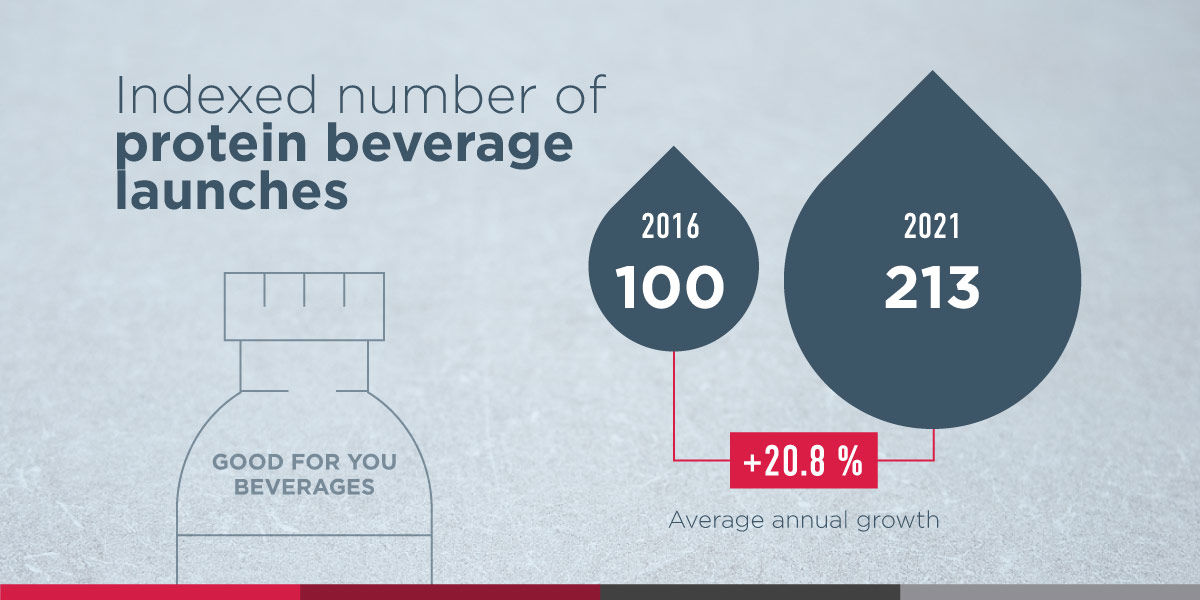 Indexed number of
protein beverage launches

GOOD FOR YOU BEVERAGES

2016
100

2021
213

+20.8 %

Average annual growth