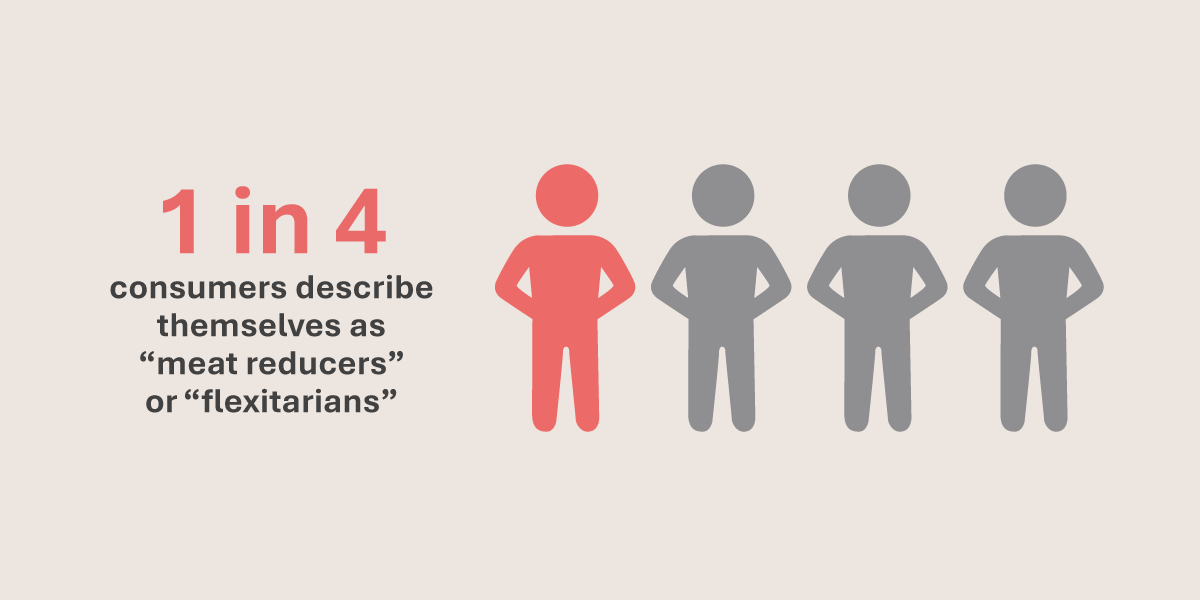 1 in 4

consumers describe themselves as “meat reducers” or “flexitarians”