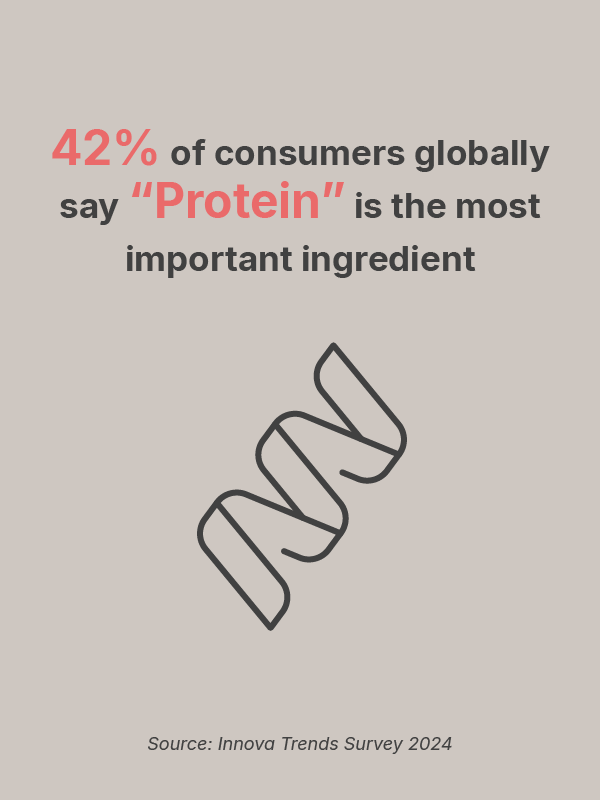 42% of consumers globally say “Protein” is the most important ingredient

Source: Innova Trends Survey 2024