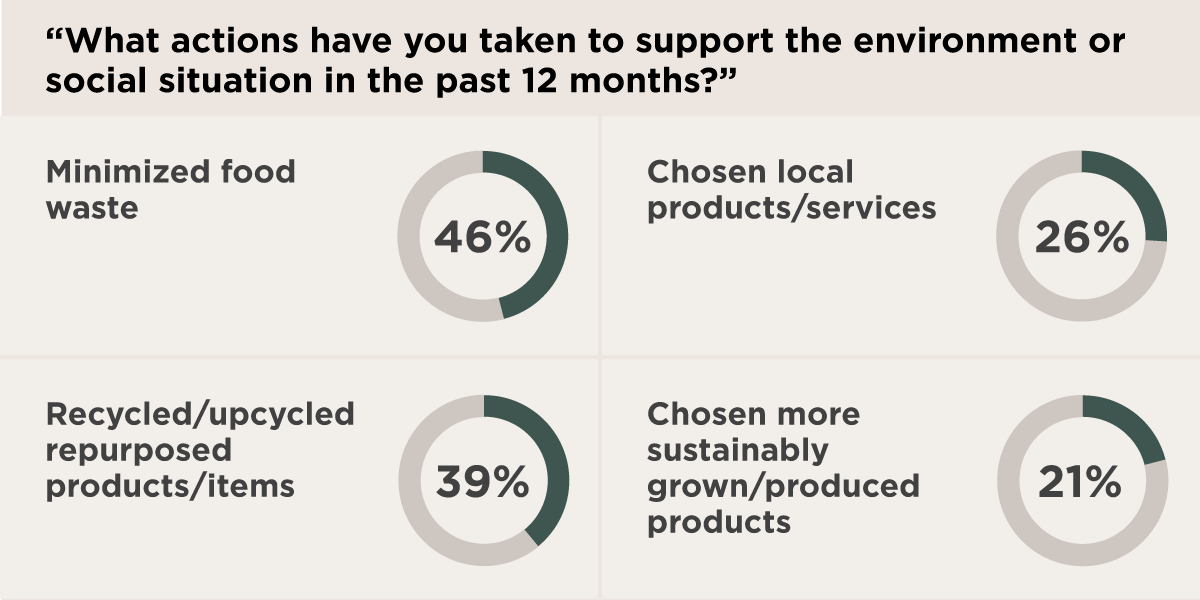 “What actions have you taken to support the environment or social situation in the past 12 months?”

Minimized food waste

46%

Chosen local products/services

26%

Recycled/upcycled repurposed products/items

39%

Chosen more sustainably grown/produced products

21%