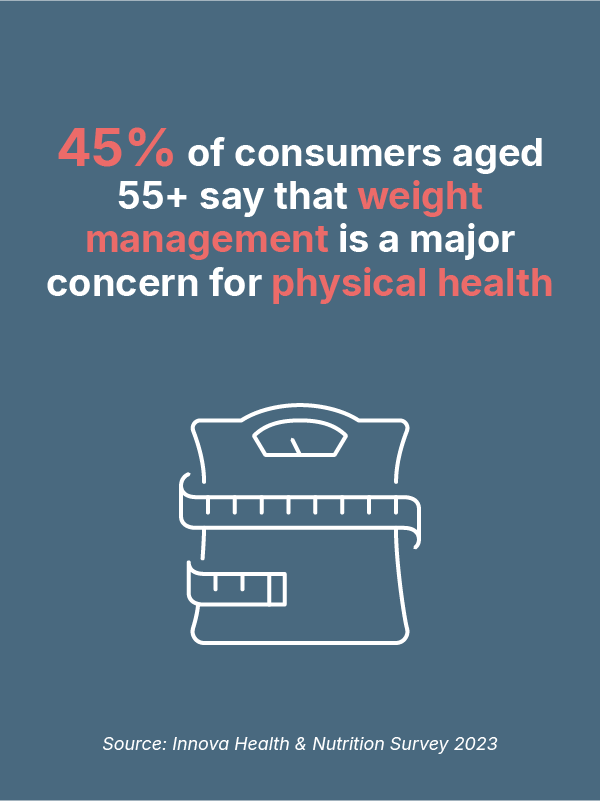 45% of consumers aged 55+ say that weight management is a major concern for physical health

Source: Innova Health & Nutrition Survey 2023