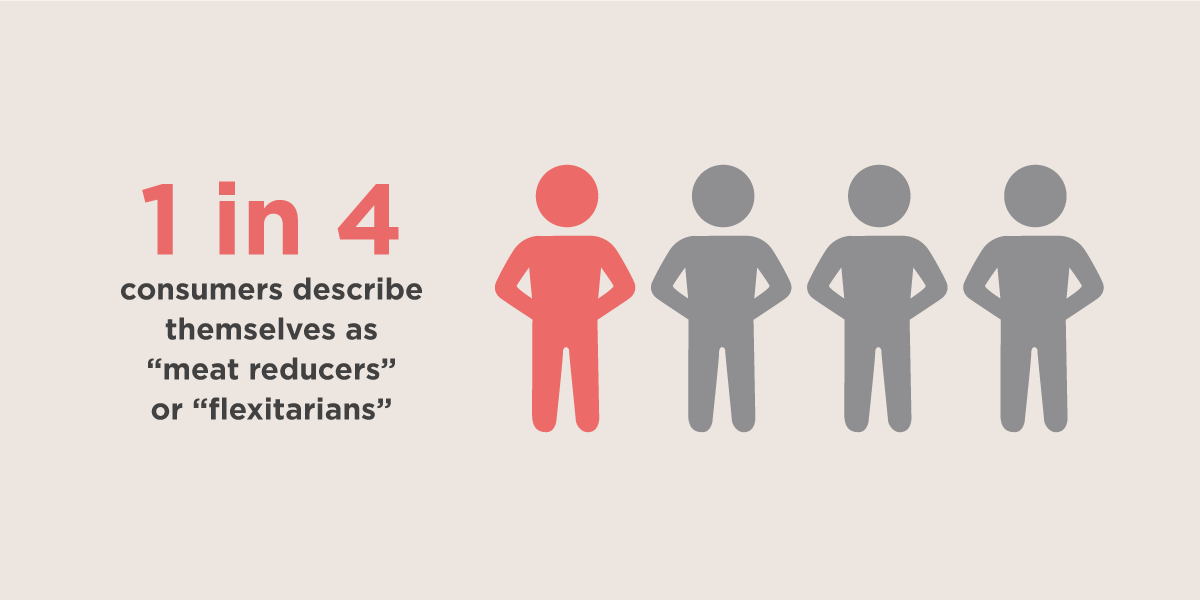 1 in 4

consumers describe themselves as “meat reducers” or “flexitarians”