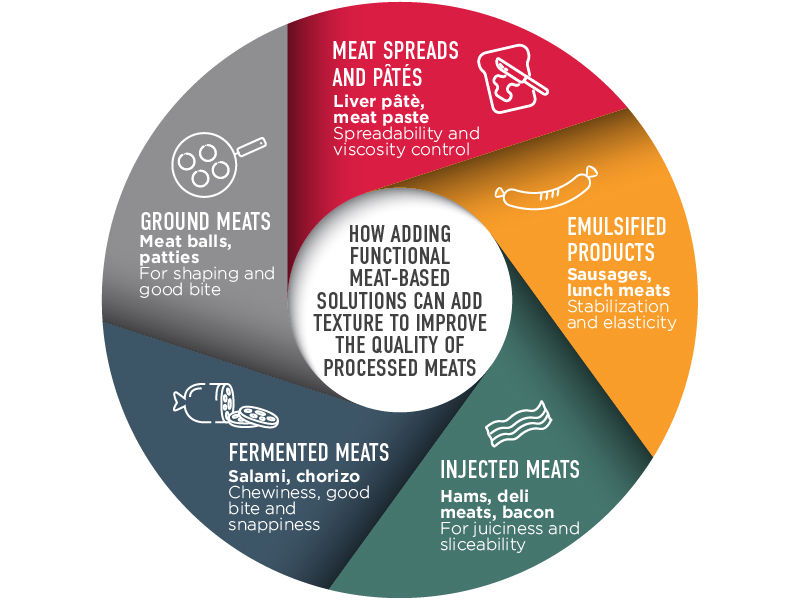 HOW ADDING FUNCTIONAL MEAT-BASED SOLUTIONS CAN ADD TEXTURE TO IMPROVE THE QUALITY OF PROCESSED MEATS

MEAT SPREADS AND PÂTÉS
Liver pâtè, meat paste
Spreadability and viscosity control

EMULSIFIED PRODUCTS
Sausages, lunch meats
Stabilization and elasticity

INJECTED MEATS
Hams, deli meats, bacon
For juiciness and sliceability

FERMENTED MEATS
Salami, chorizo
Chewiness, good bite and snappiness

GROUND MEATS
Meat balls, patties
For shaping and good bite