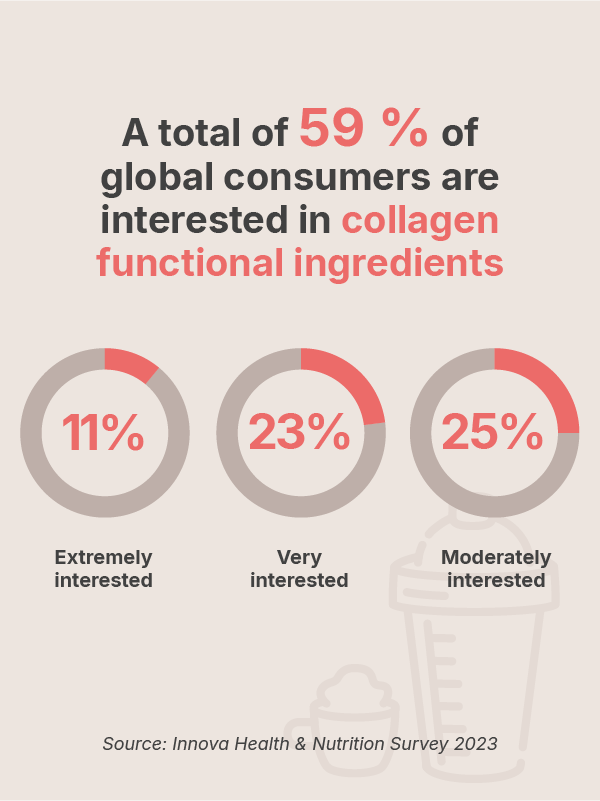 A total of 59 % of global consumers are interested in collagen functional ingredients

11%

Extremely interested

23%

Very interested

25%

Moderately interested

Source: Innova Health & Nutrition Survey 2023