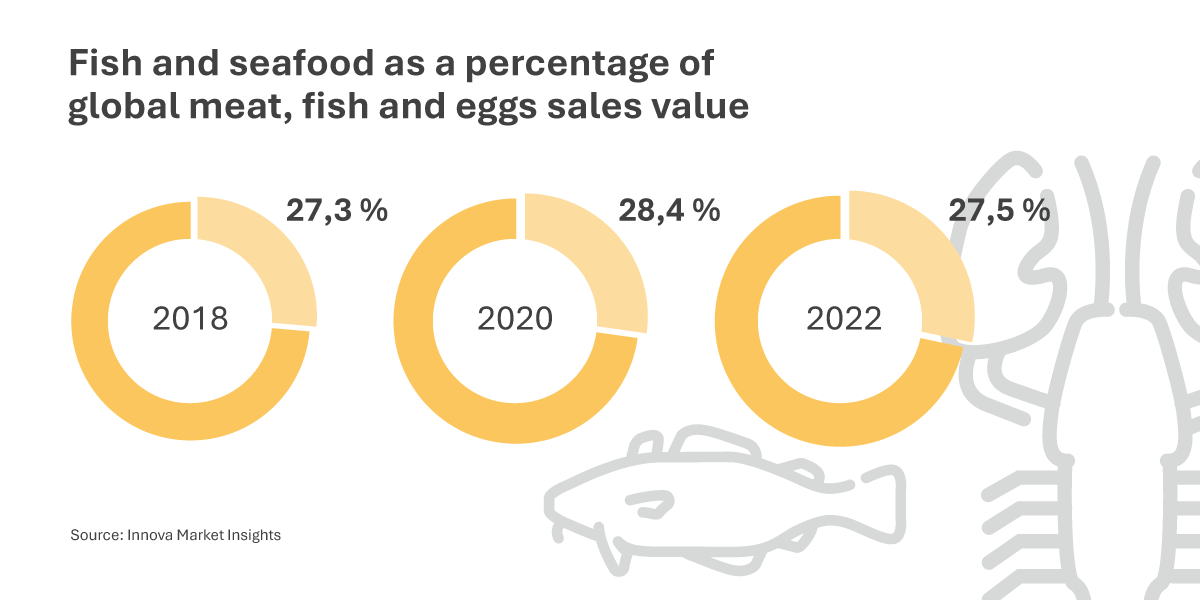 Fish and seafood as a percentage of global meat, fish and eggs sales value

27,3 %

2018

28,4 %

2020

27,5 %

2022

Source: Innova Market Insights