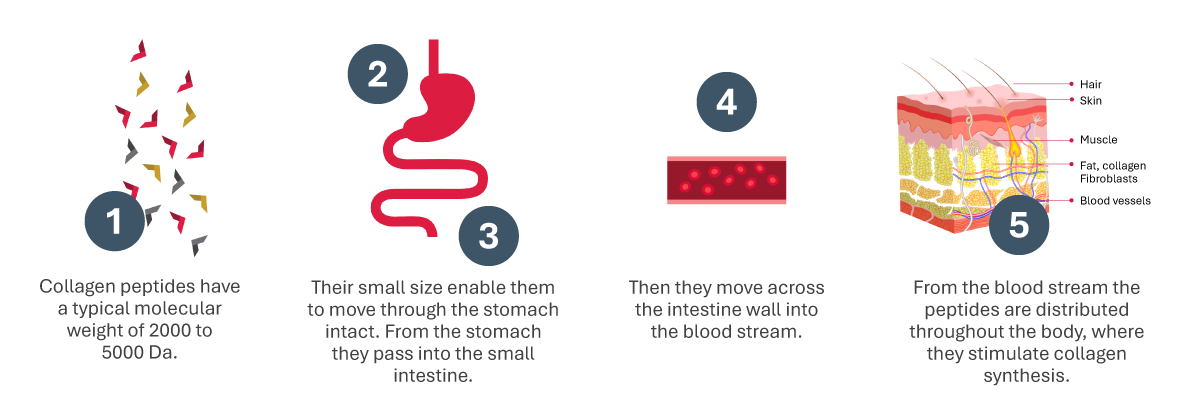 1

Collagen peptides have a typical molecular weight of 2000 to 5000 Da.

2

3

Their small size enable them to move through the stomach intact. From the stomach they pass into the small intestine.

4

Then they move across the intestine wall into the blood stream.

Hair
Skin
Muscle
Fat, collagen Fibroblasts
Blood vessels

5

From the blood stream the peptides are distributed throughout the body, where they stimulate collagen synthesis.