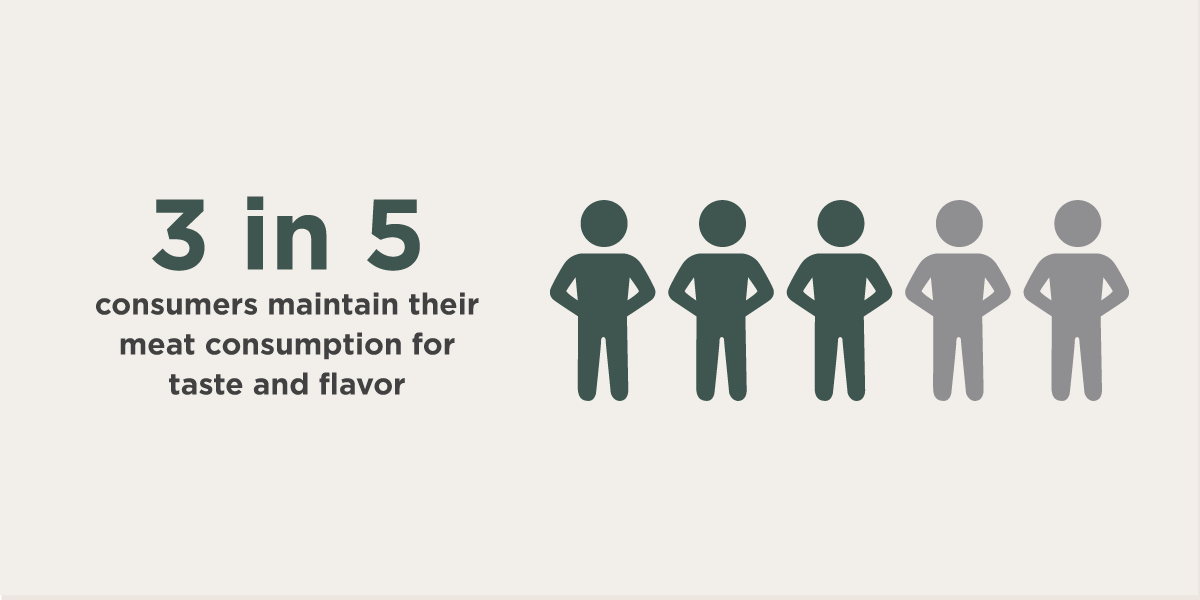 3 in 5

consumers maintain their meat consumption for taste and flavor