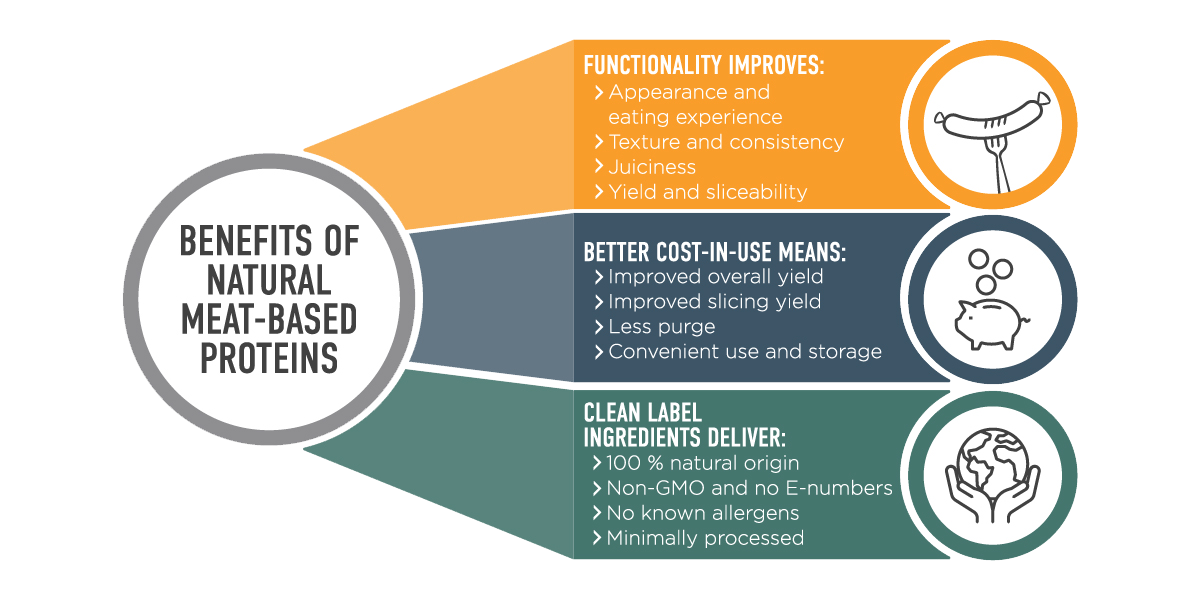 BENEFITS OF NATURAL MEAT-BASED PROTEINS

FUNCTIONALITY IMPROVES:
› Appearance and eating experience
› Texture and consistency
› Juiciness
› Yield and sliceability

BETTER COST-IN-USE MEANS:
› Improved overall yield
› Improved slicing yield
› Less purge
› Convenient use and storage

CLEAN LABEL INGREDIENTS DELIVER:
› 100 % natural origin
› Non-GMO and no E-numbers
› No known allergens
› Minimally processed