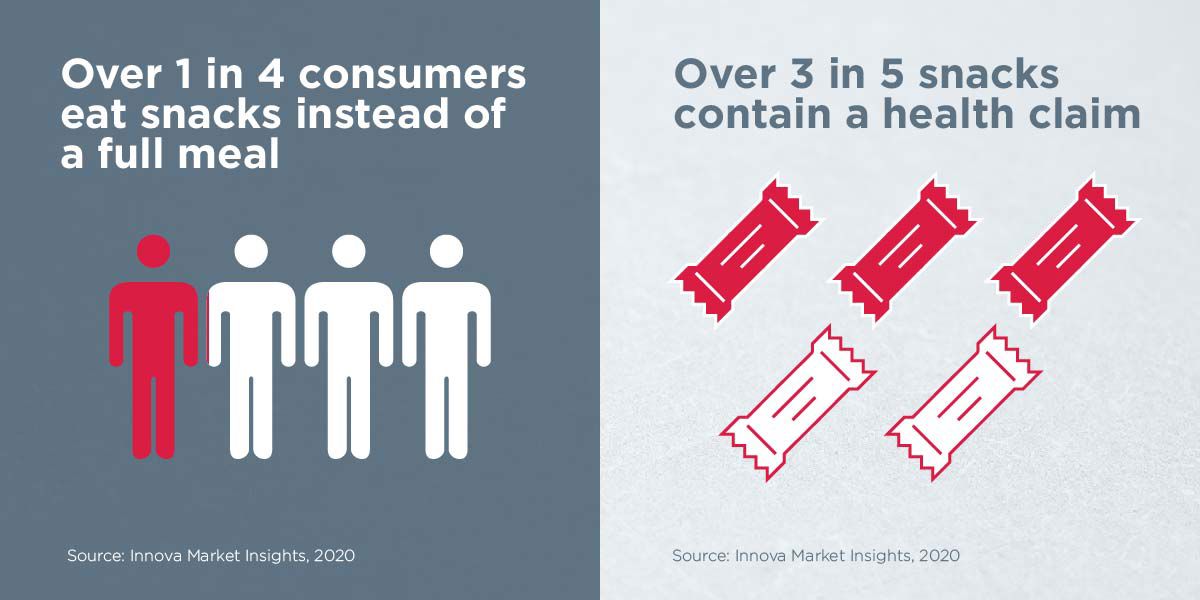 Over 1 in 4 consumers eat snacks instead of a full meal

Source: Innova Market Insights, 2020

Over 3 in 5 snacks contain a health claim

Source: Innova Market Insights, 2020