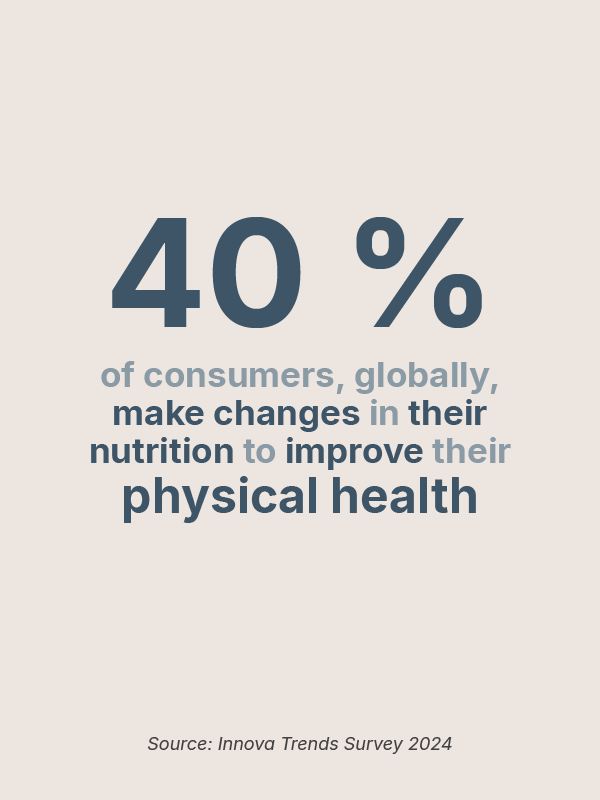 40 %

of consumers, globally, make changes in their nutrition to improve their physical health

Source: Innova Trends Survey 2024